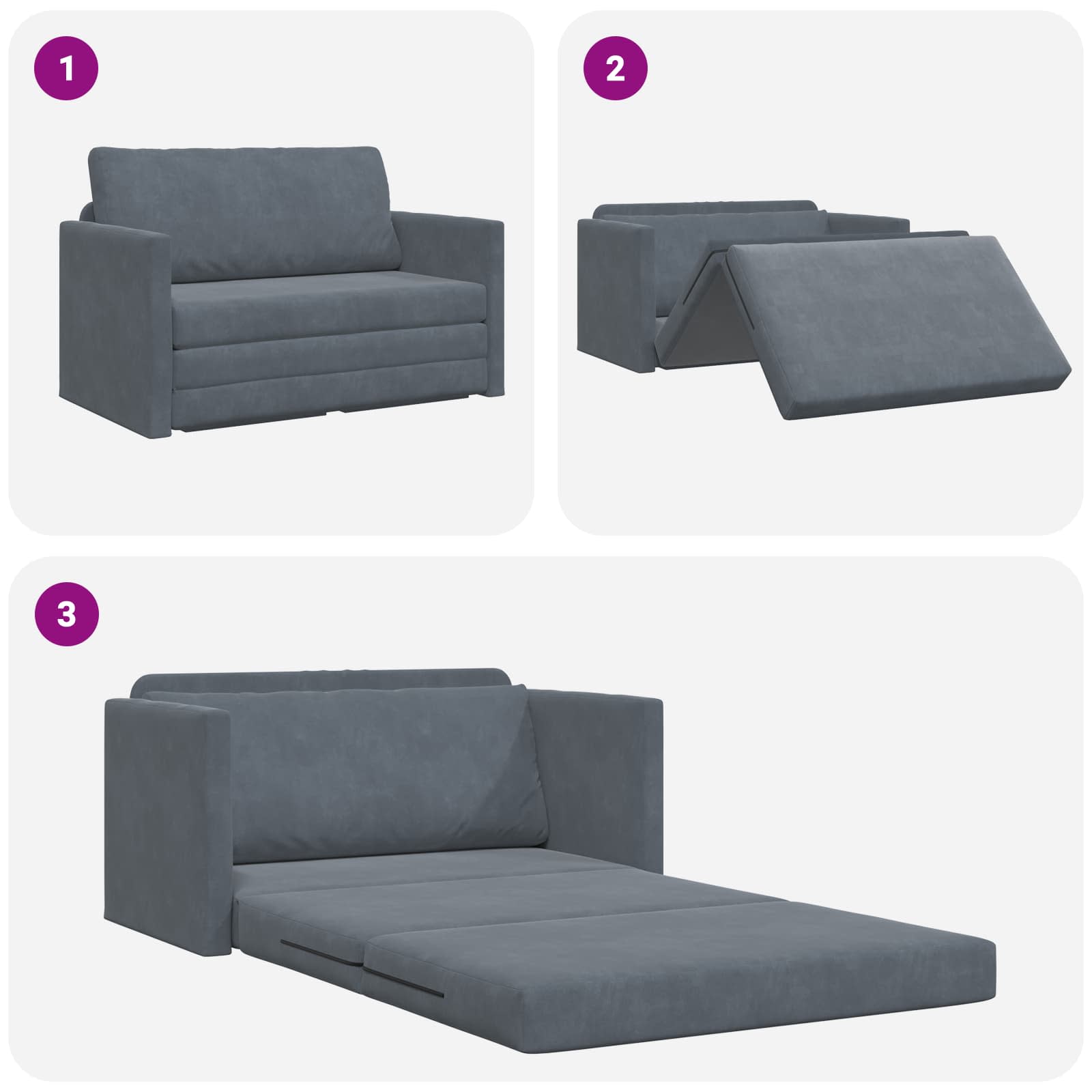 1

2

3