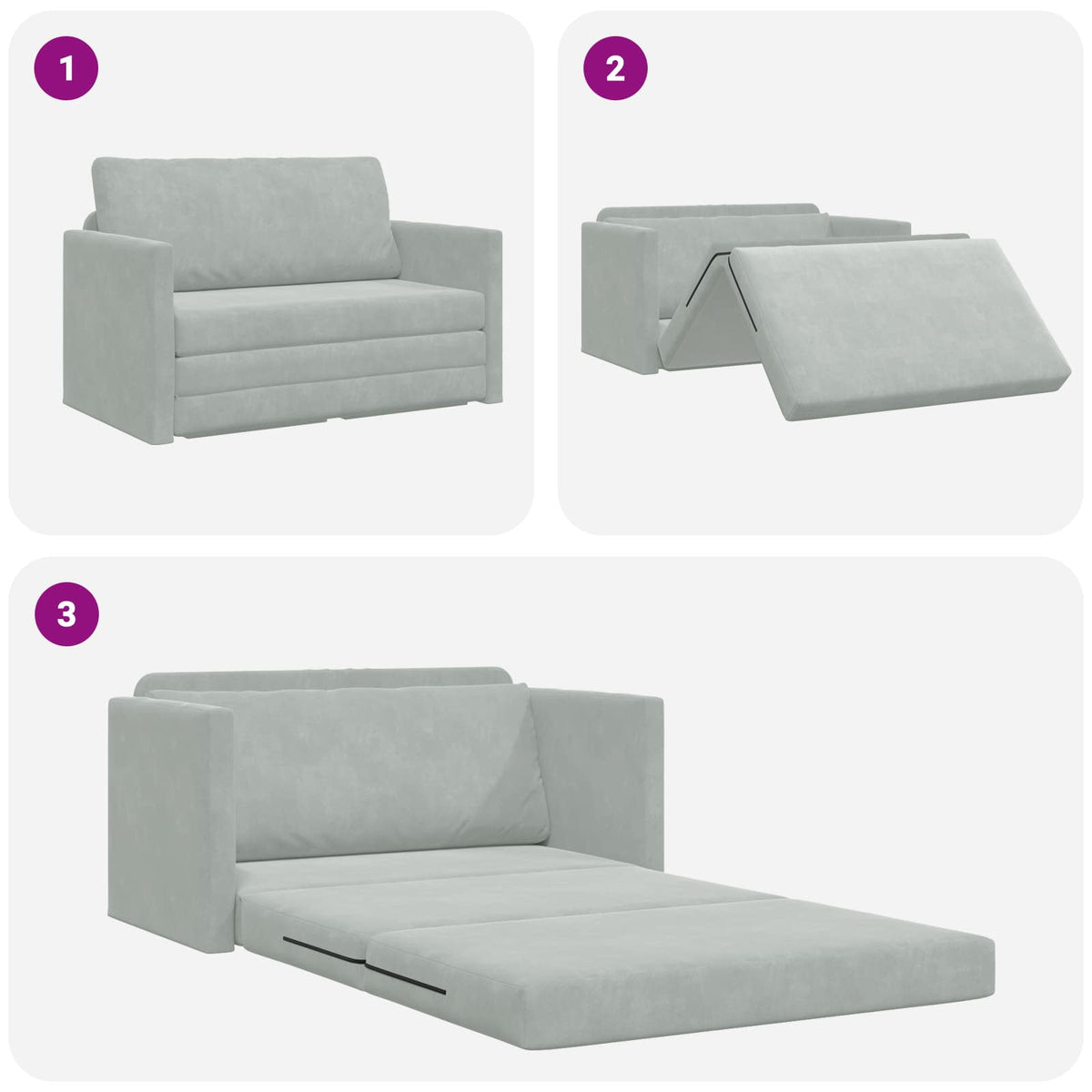 1

2

3