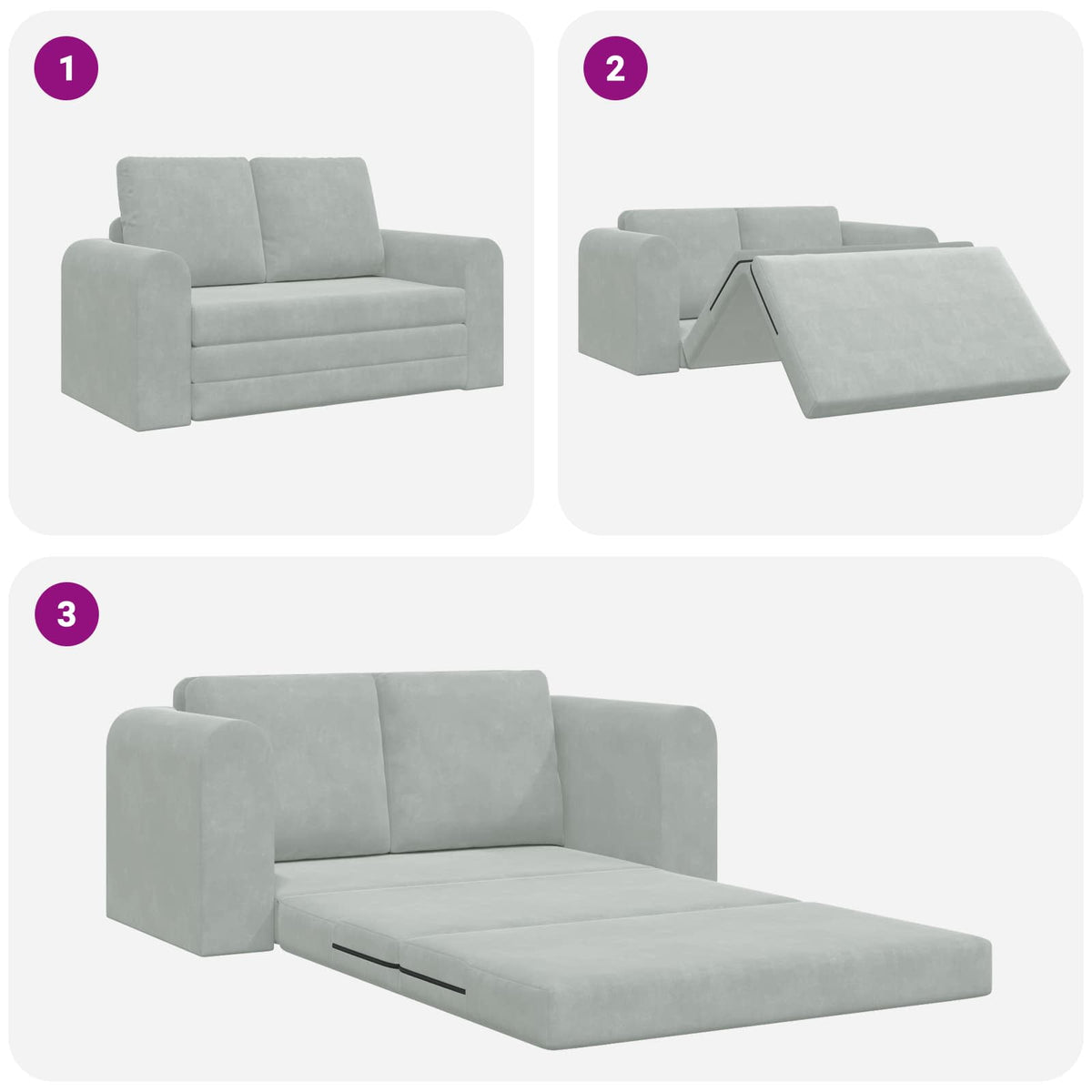 1

2

3