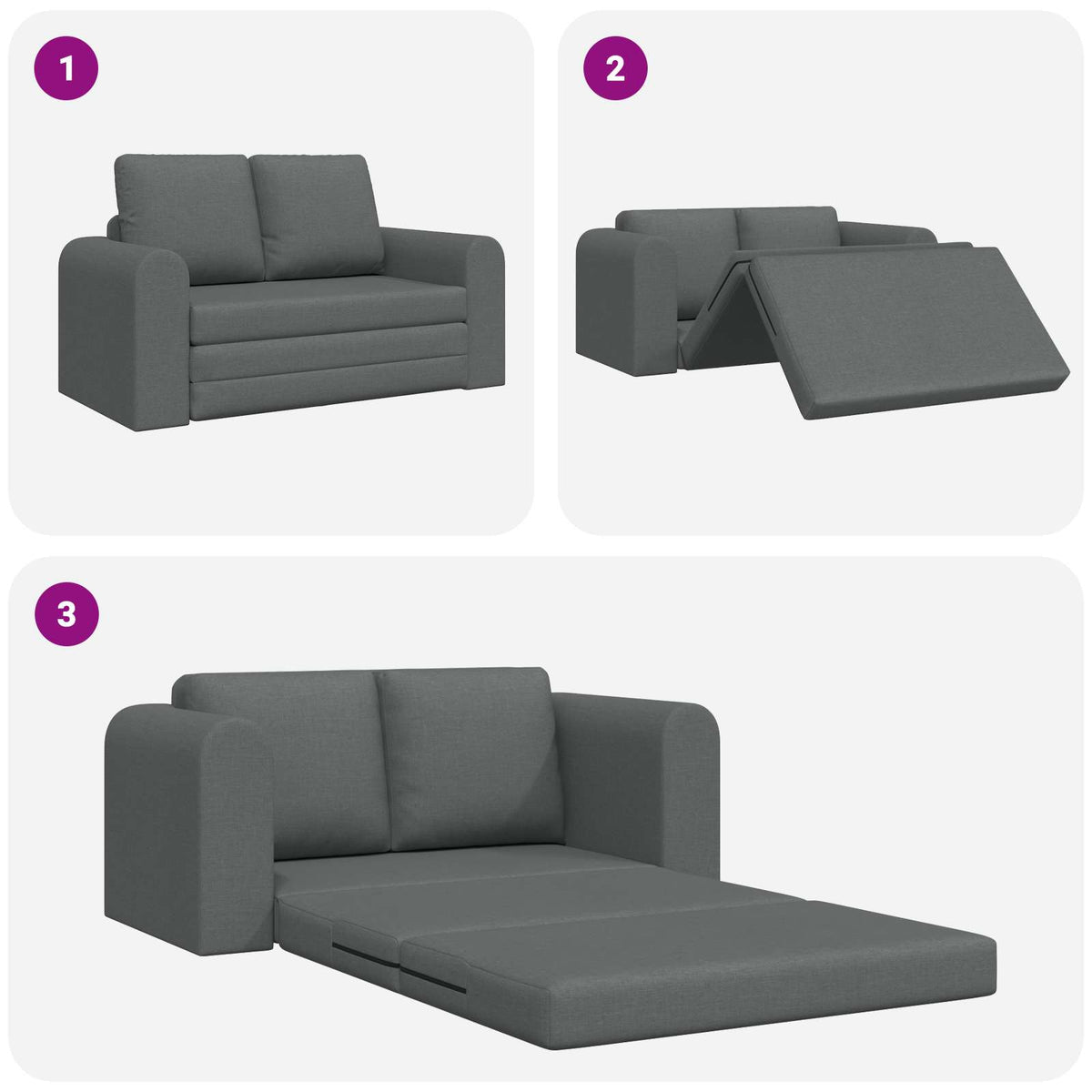 1

2

3