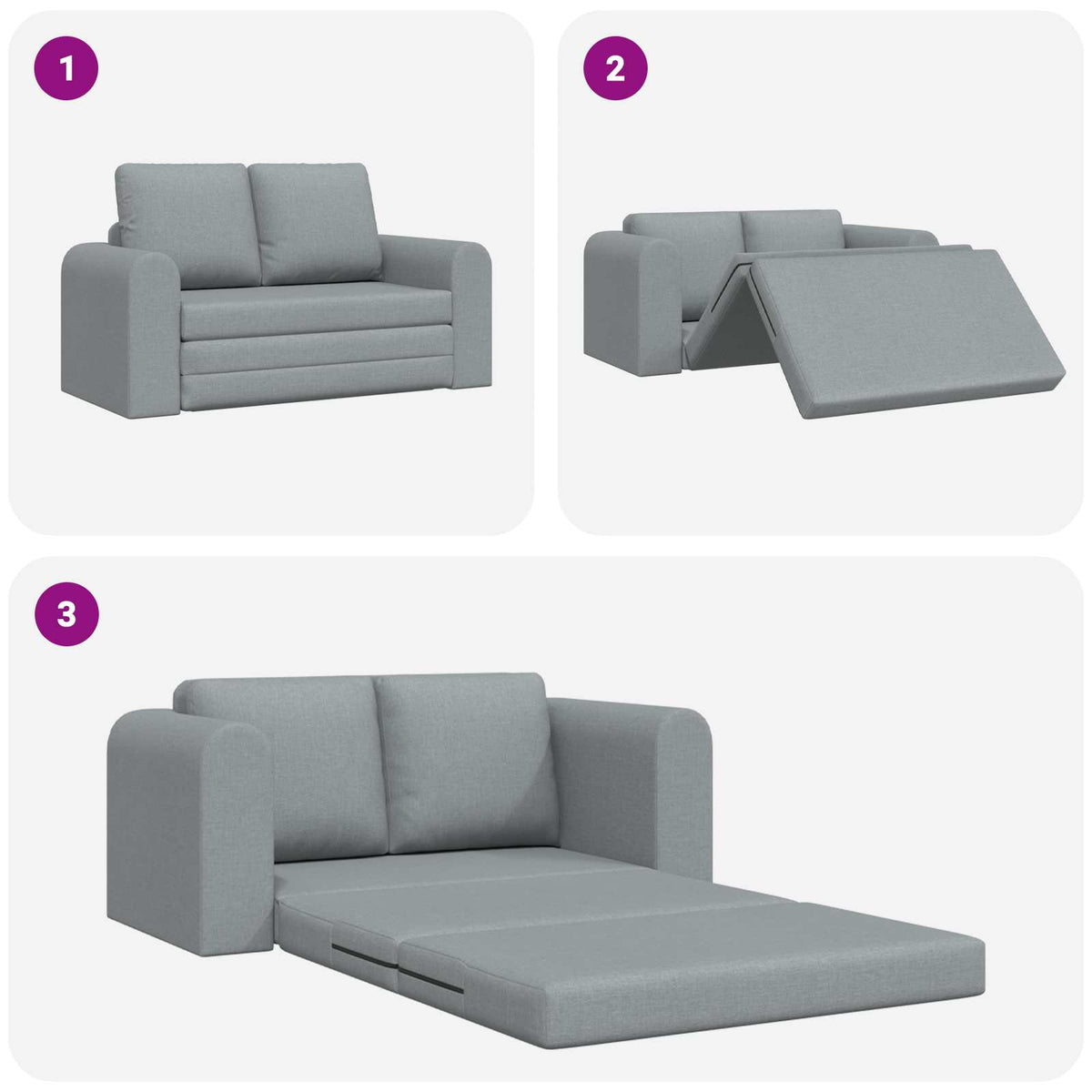 1

2

3