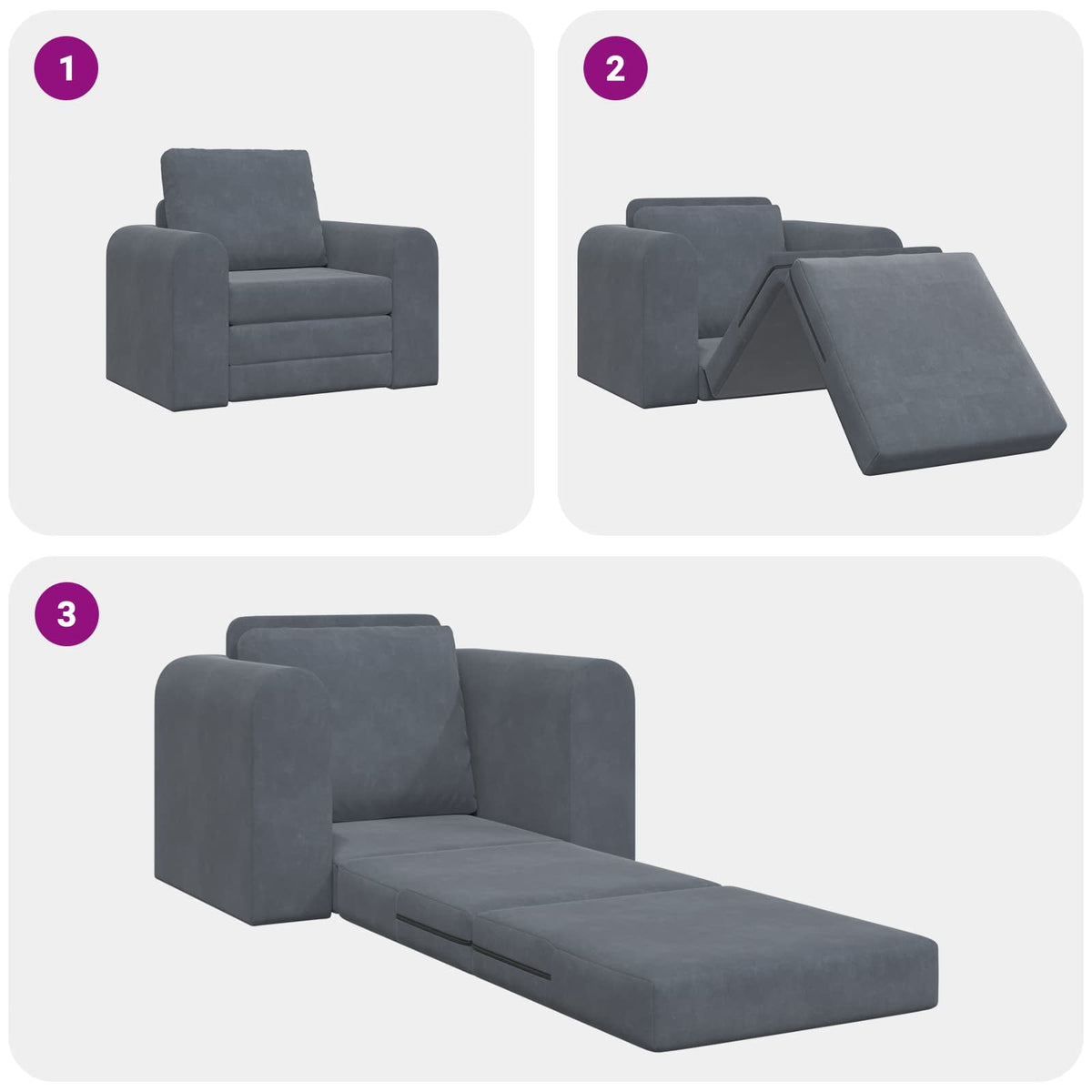 1

2

3