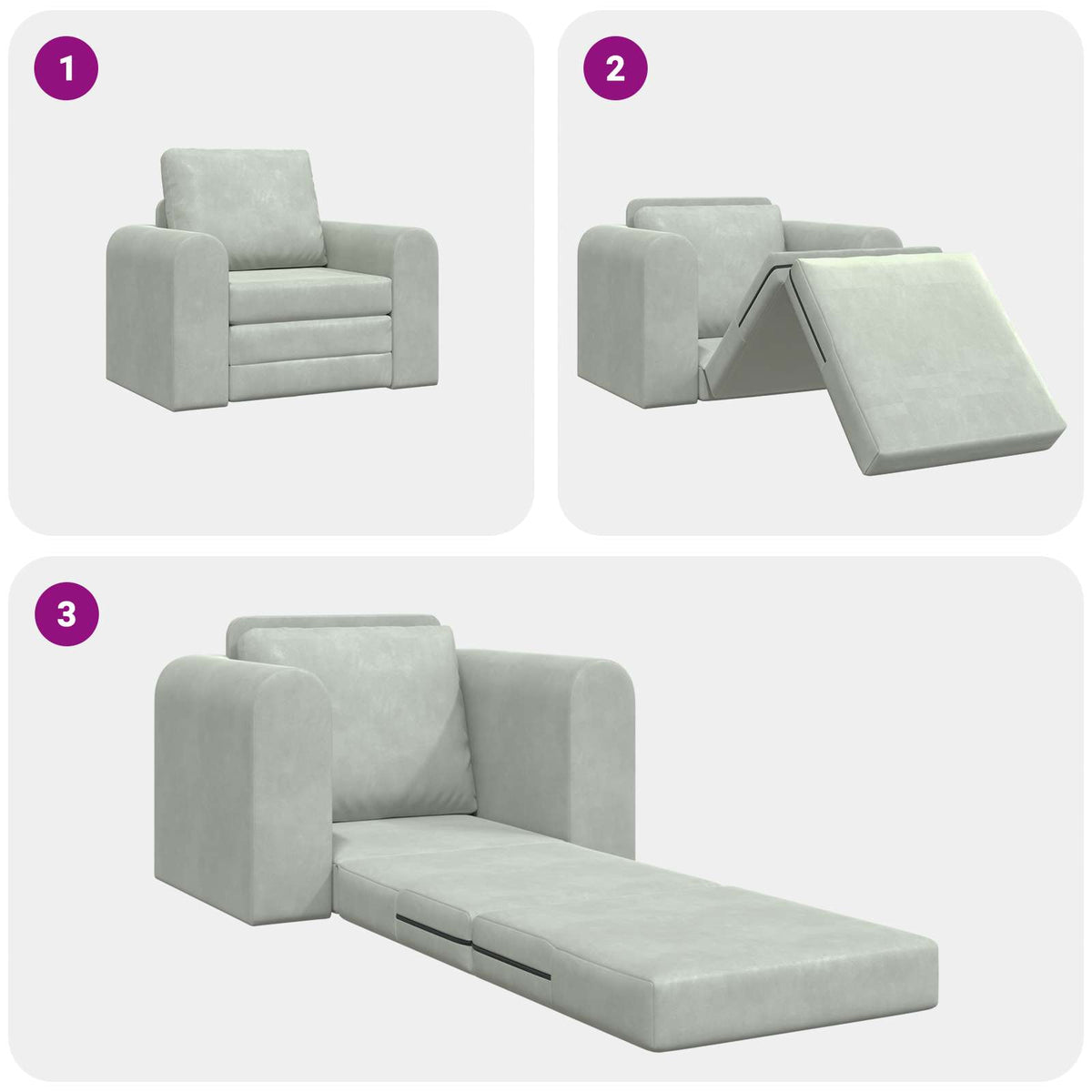 1

2

3