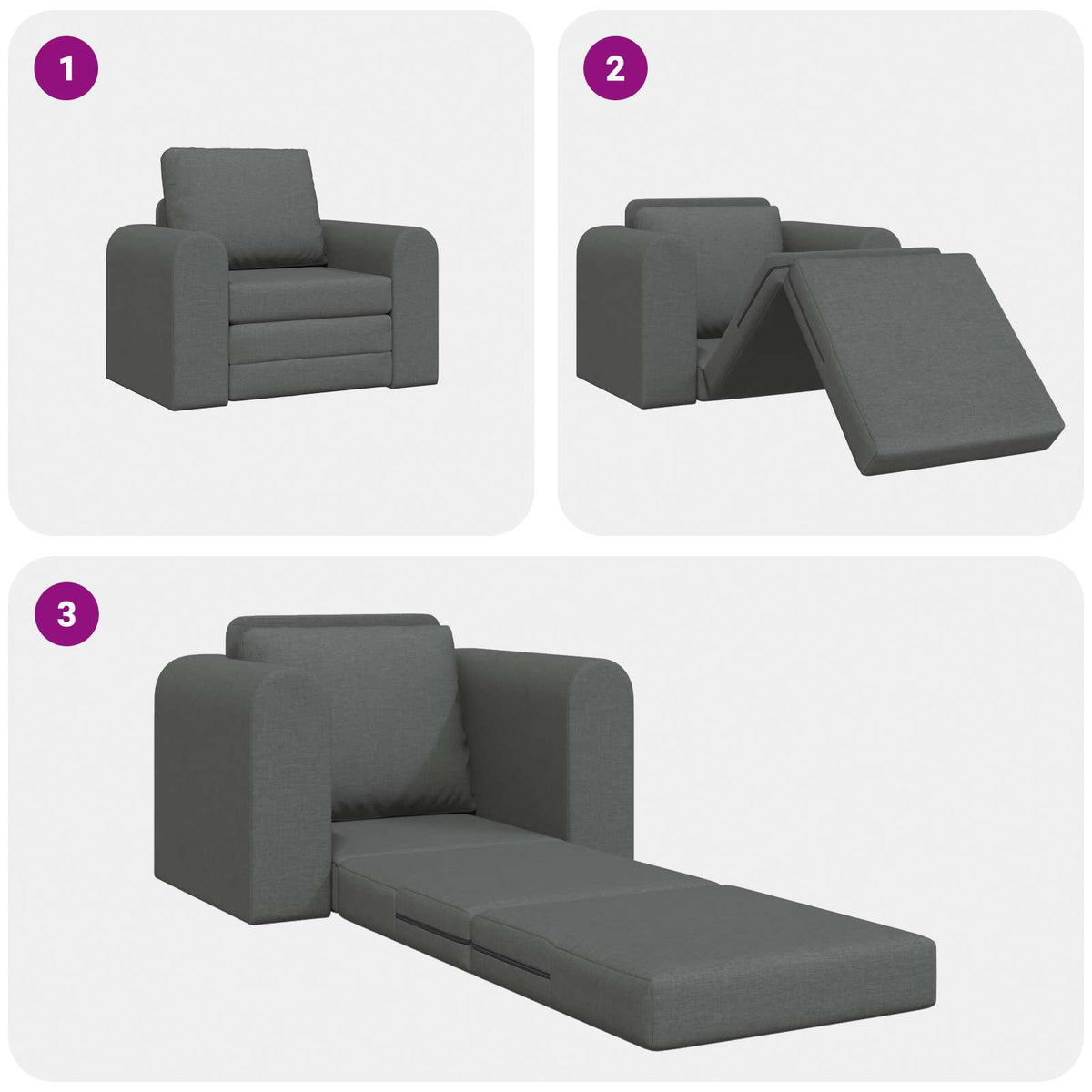 1

2

3