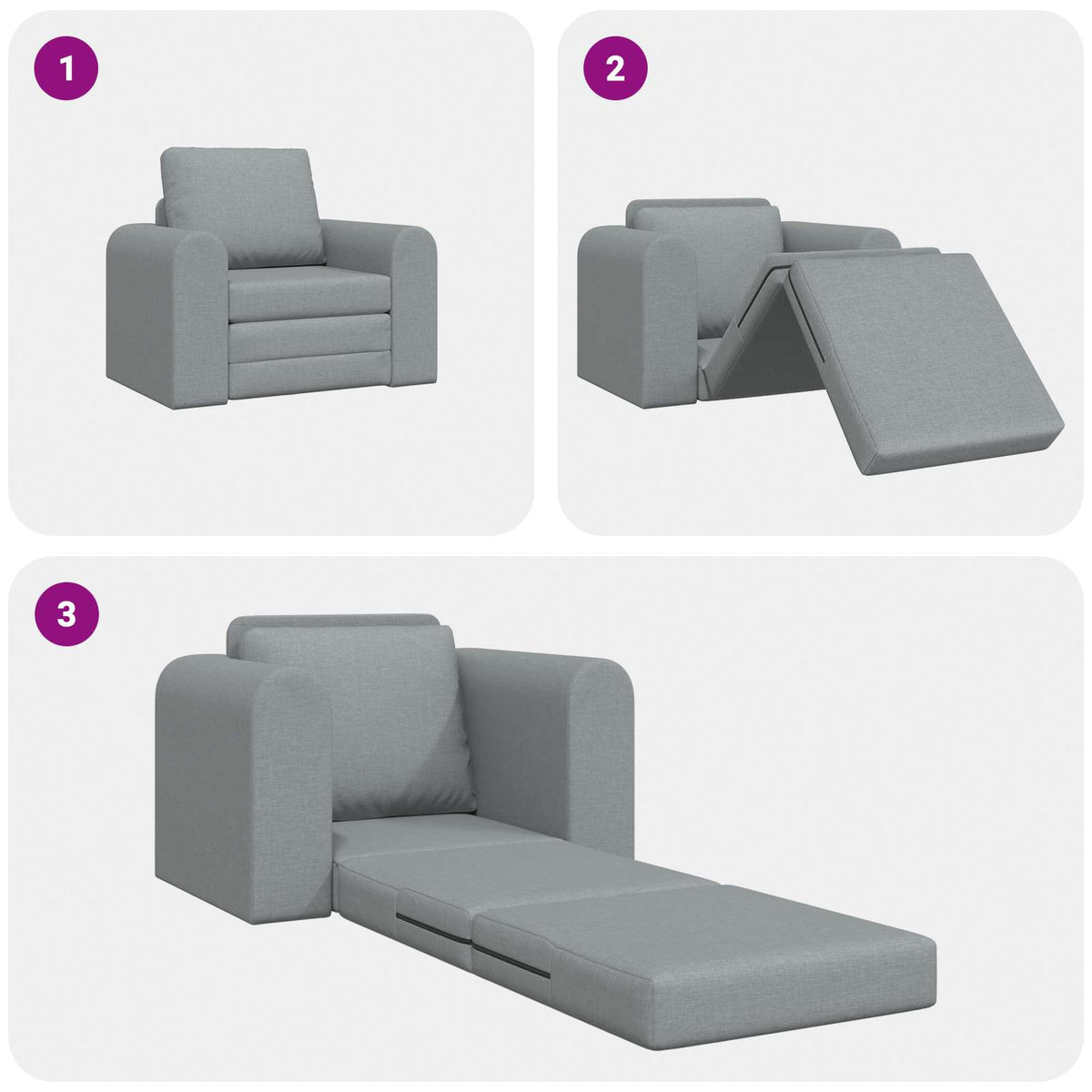 1

2

3