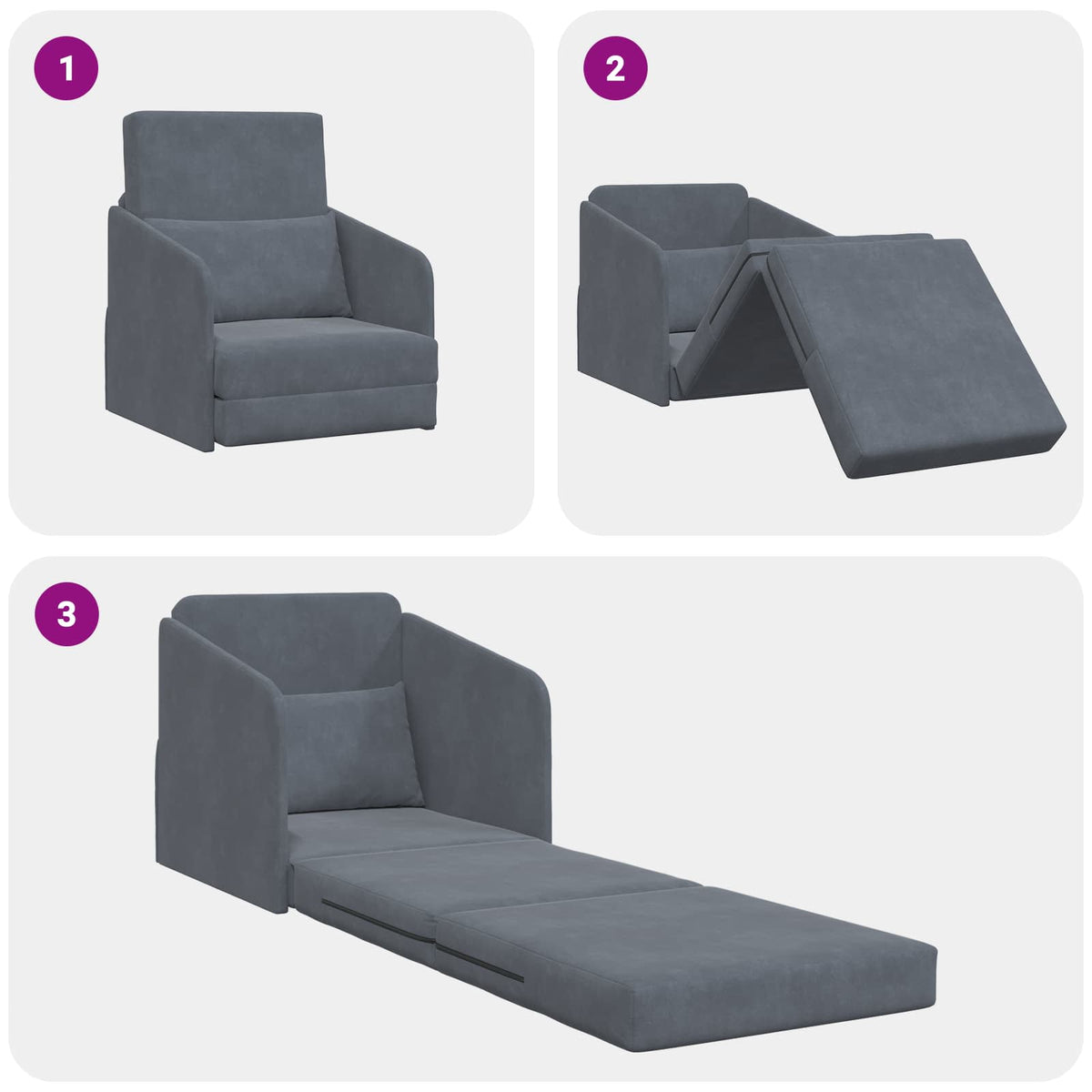 1

2

3