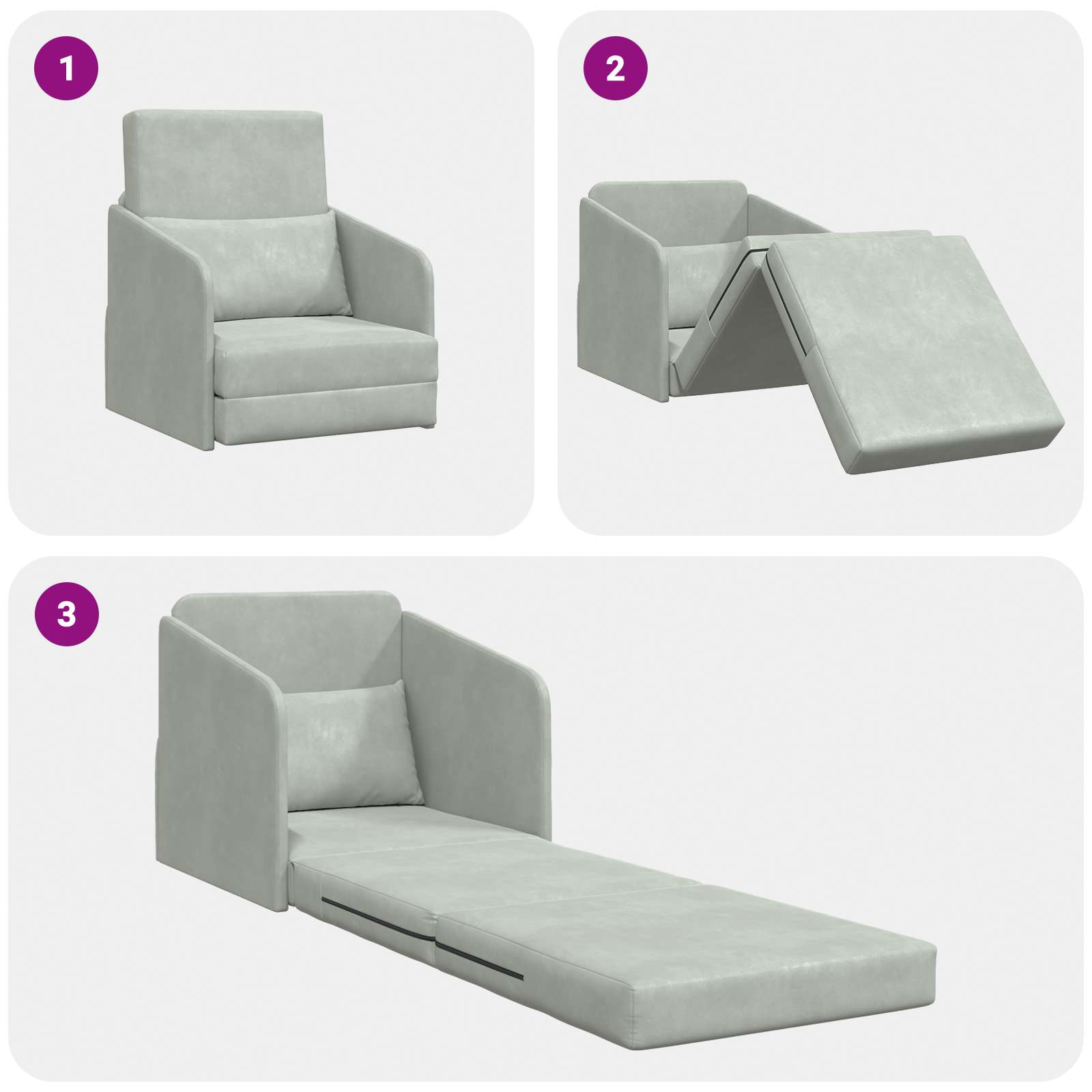 1

2

3