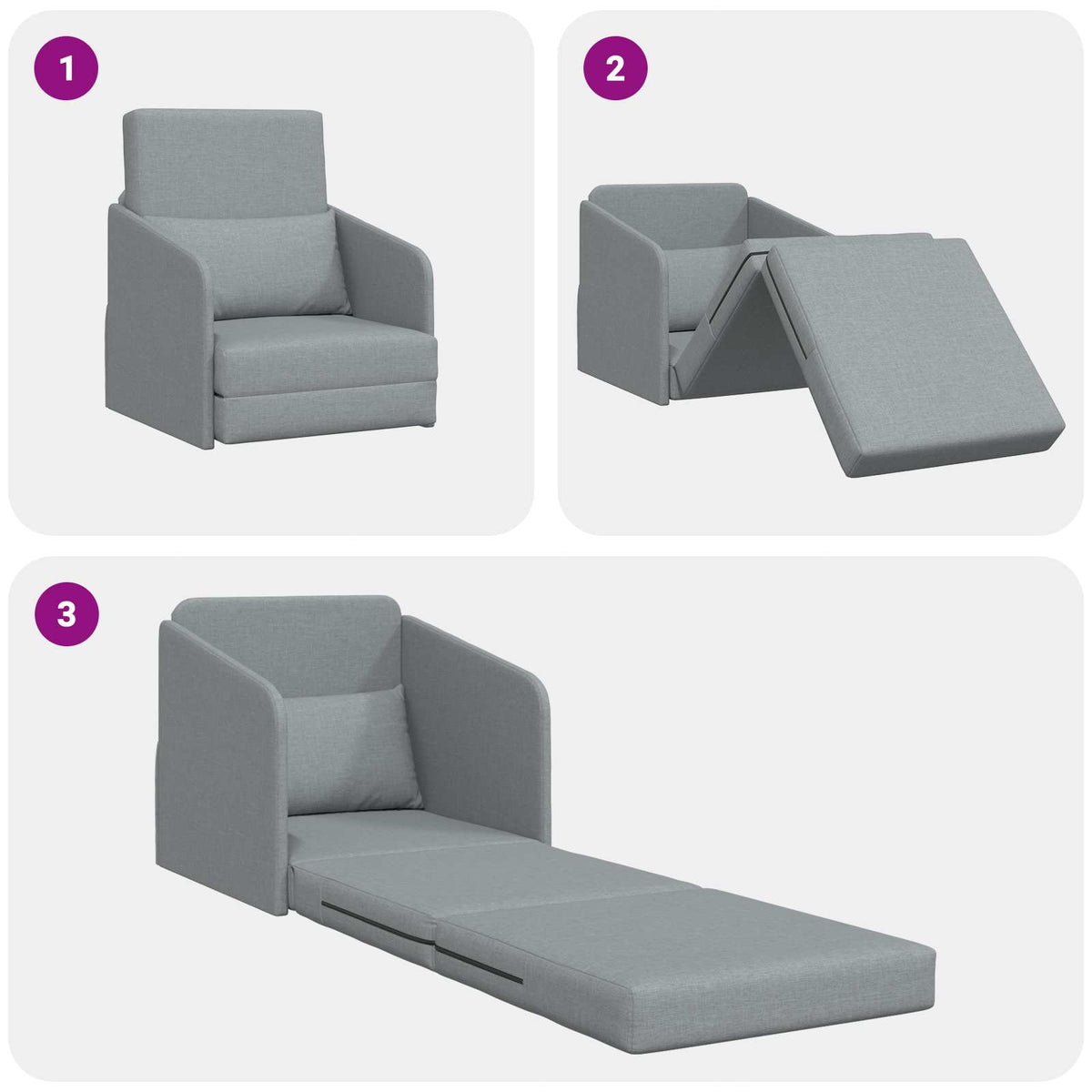 1

2

3