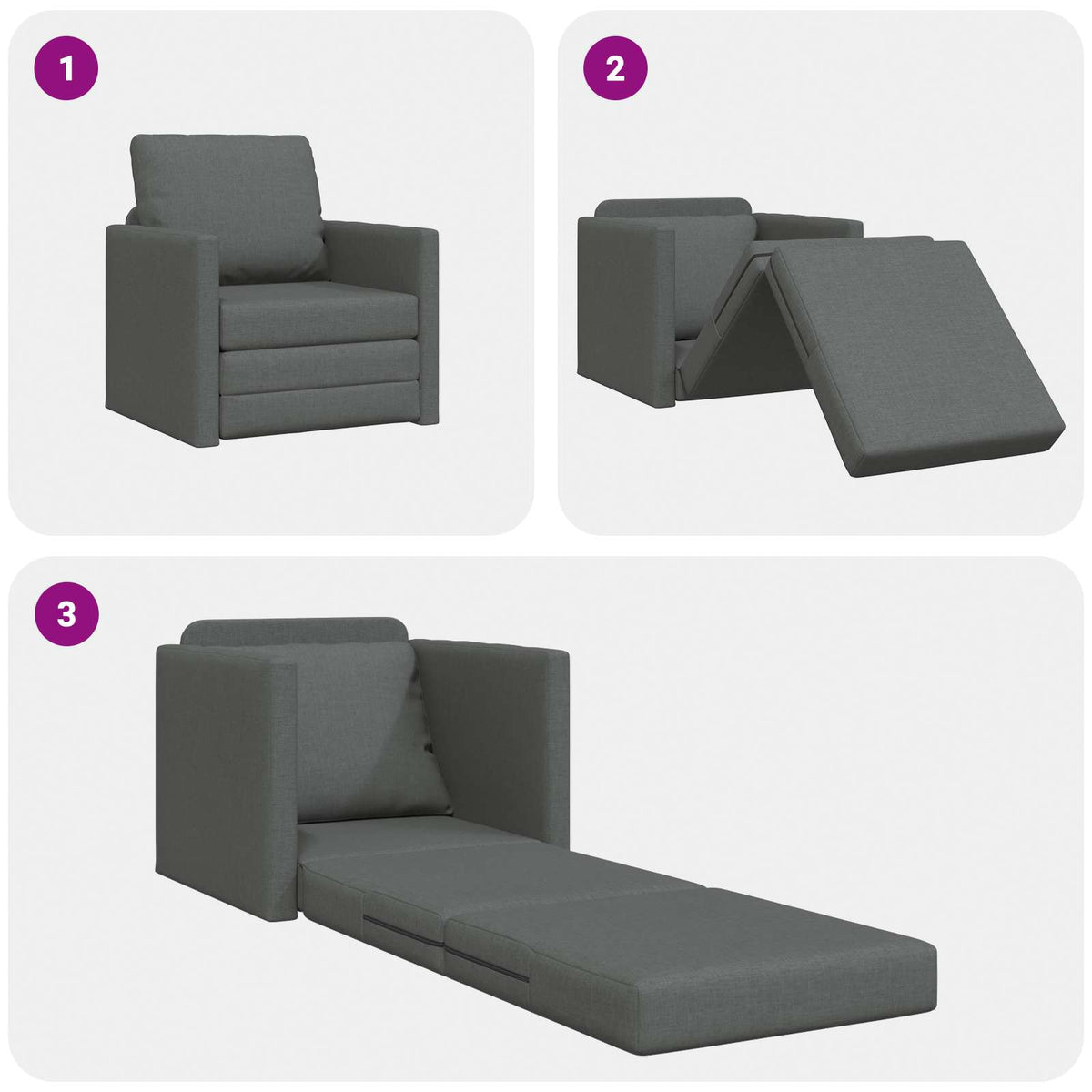 1

2

3