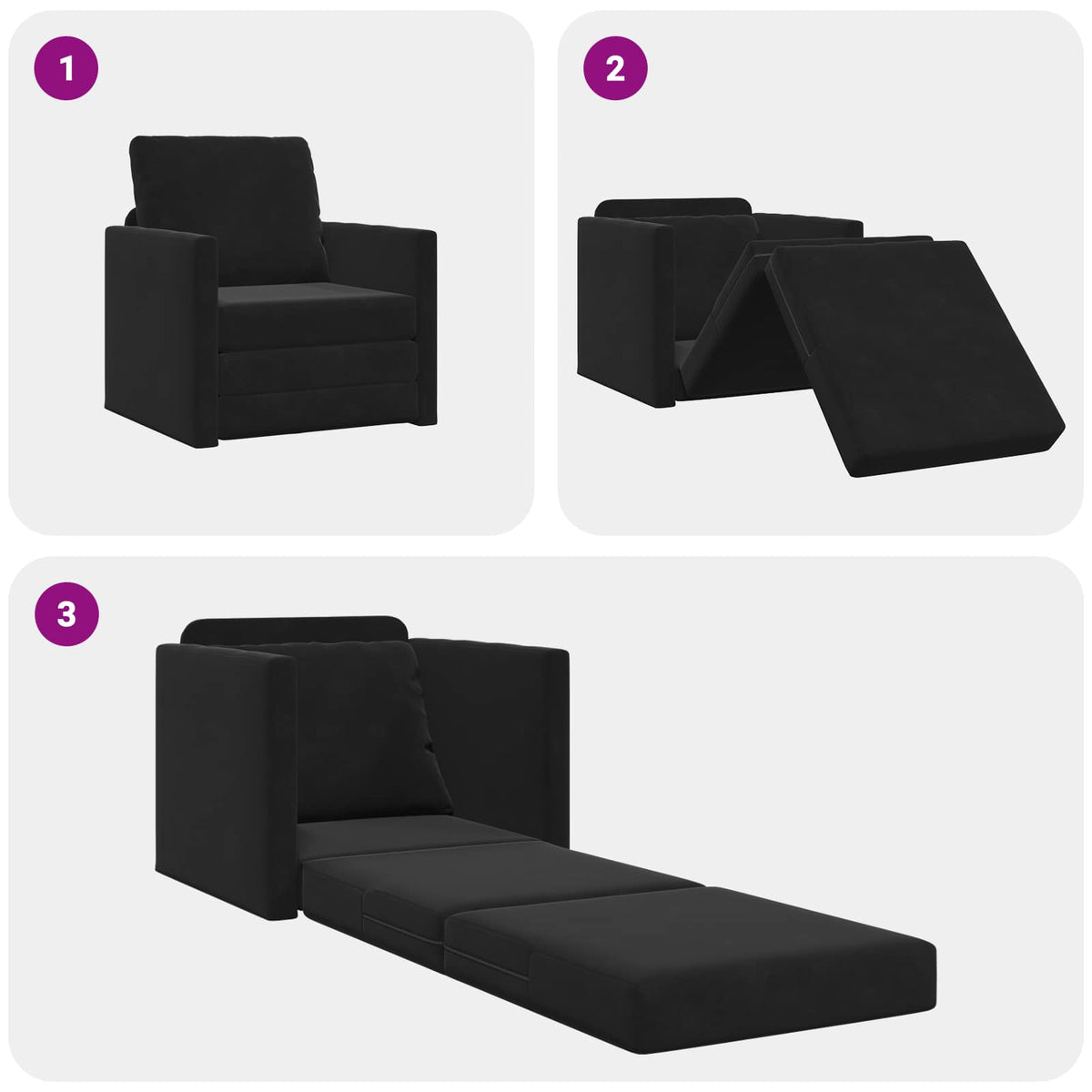 1

2

3