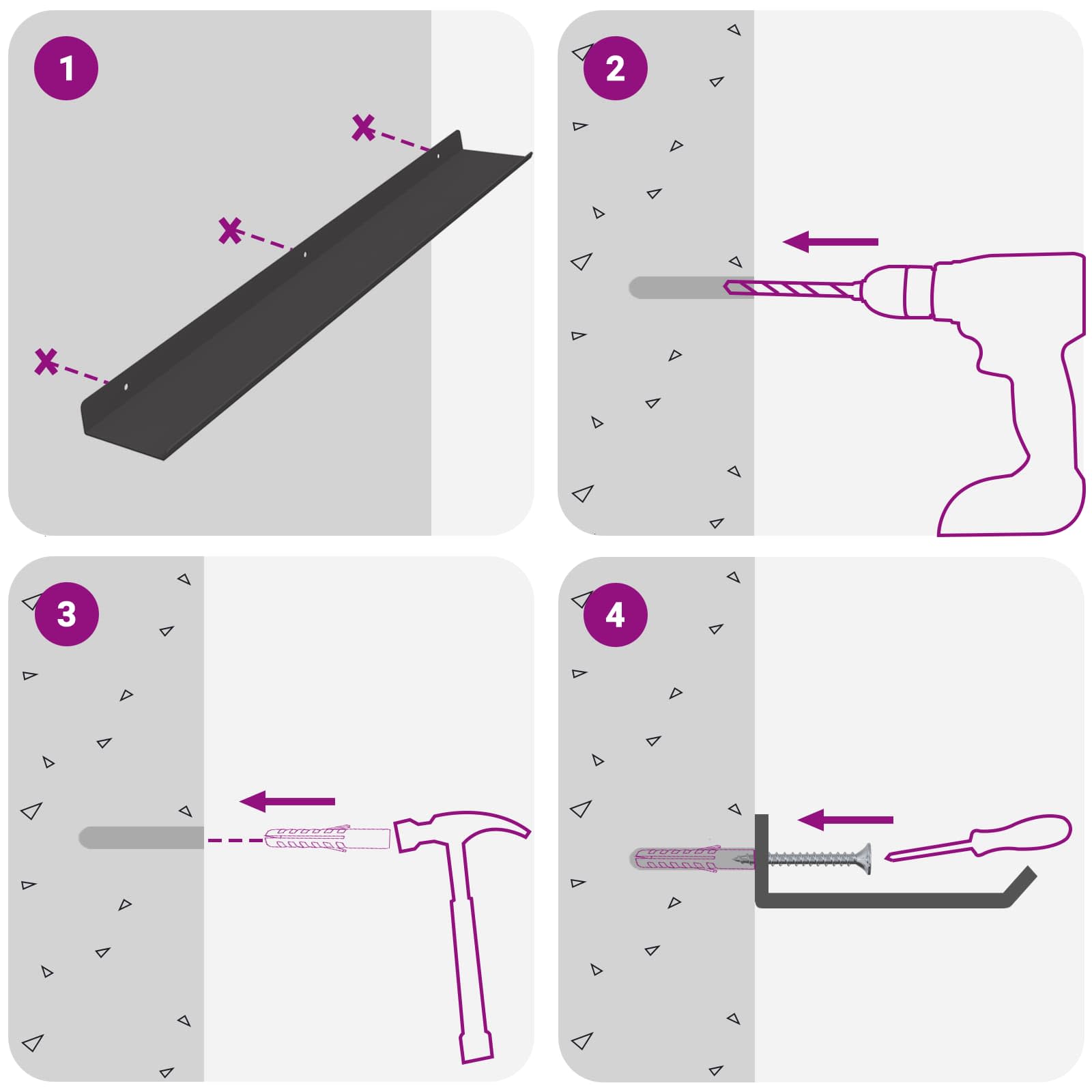 1

2

3

4