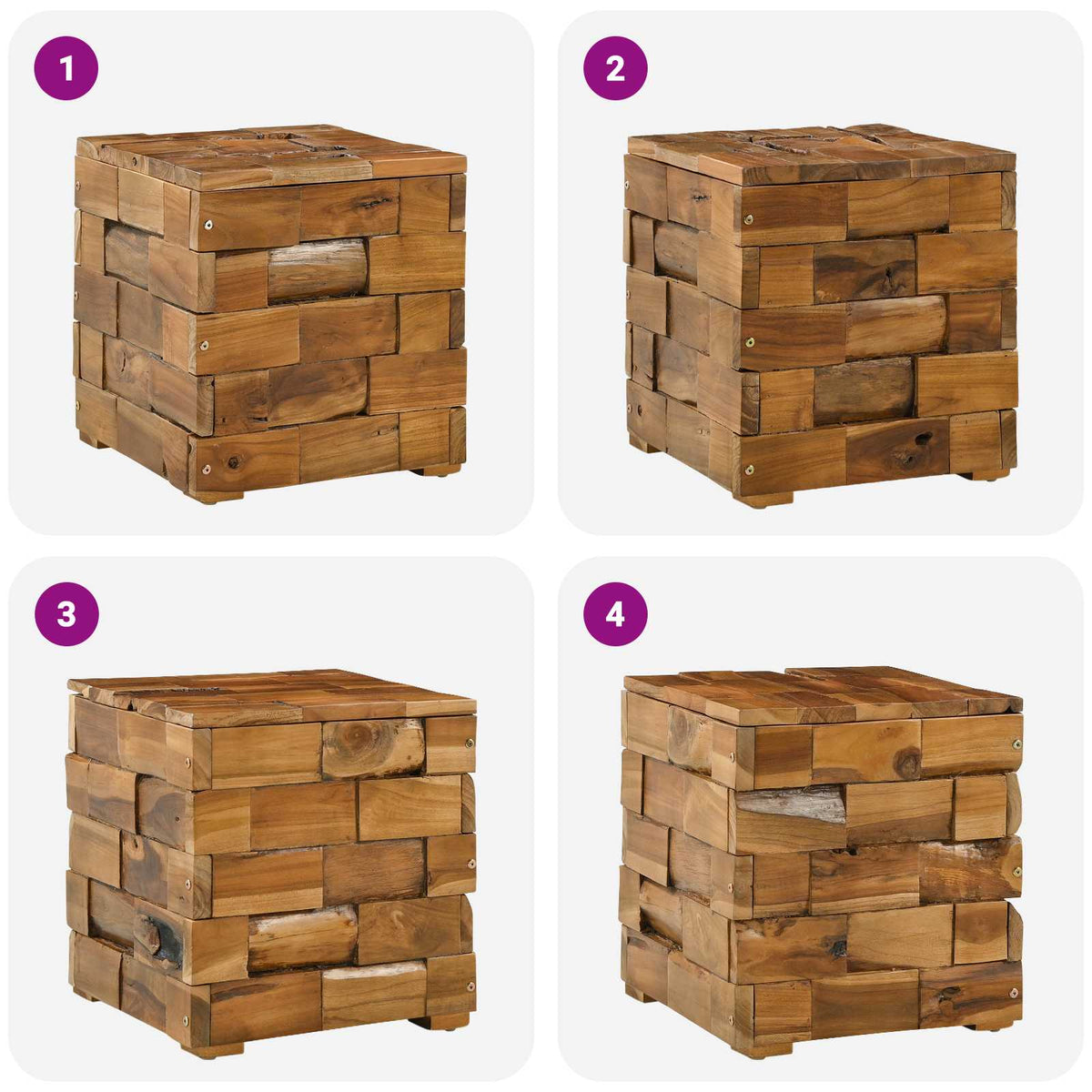 1

2

3

4