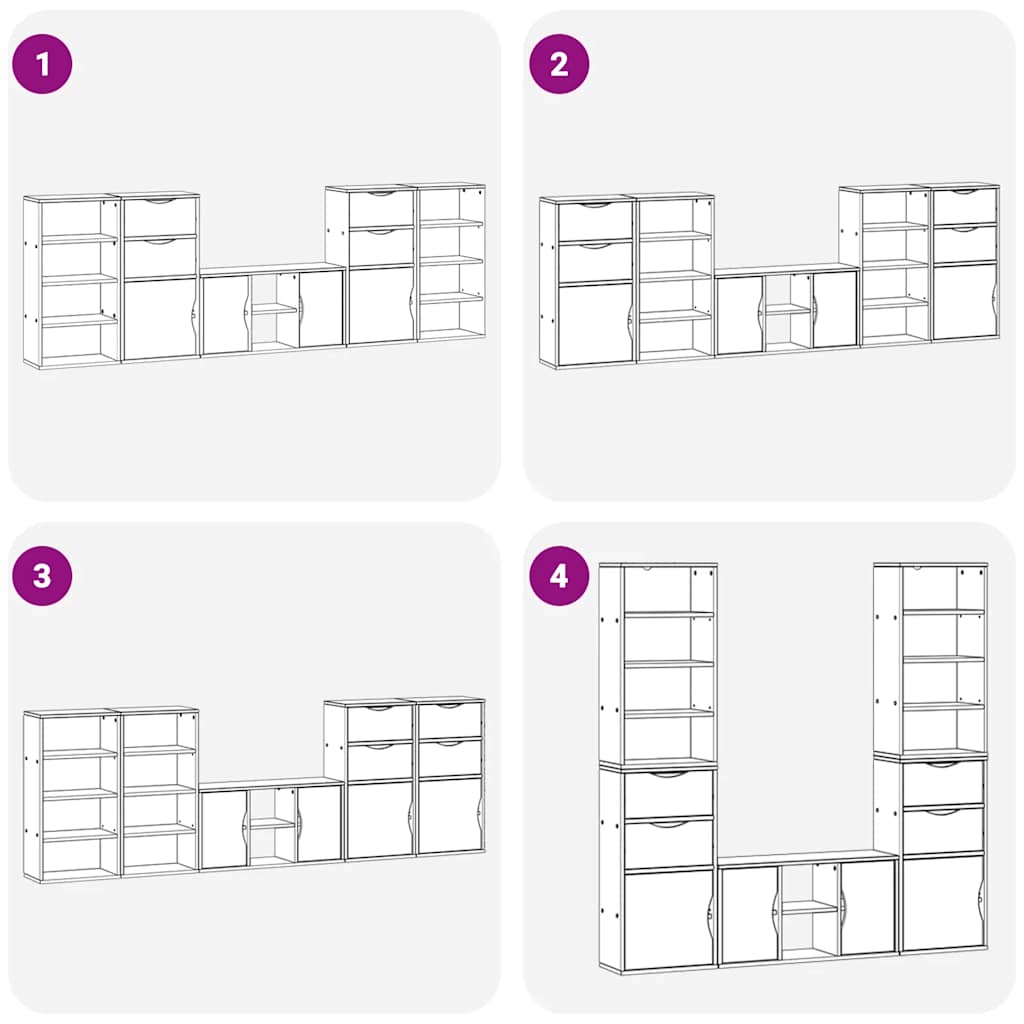 1

2

3

4